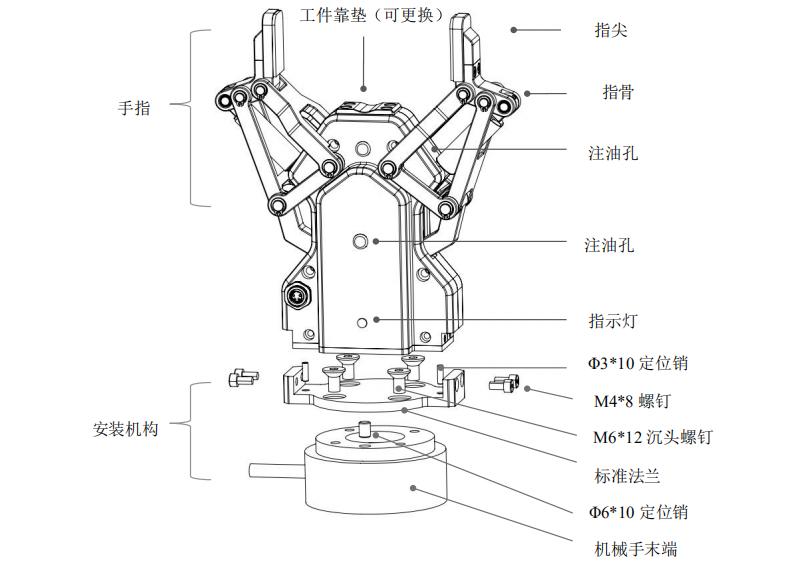 工件靠垫（可更换）

指尖

指骨

手指

注油孔

注油孔

指示灯

Φ3*10 定位销

M4*8 螺钉

安装机构

M6*12 沉头螺钉

标准法兰

Φ6*10 定位销

机械手末端